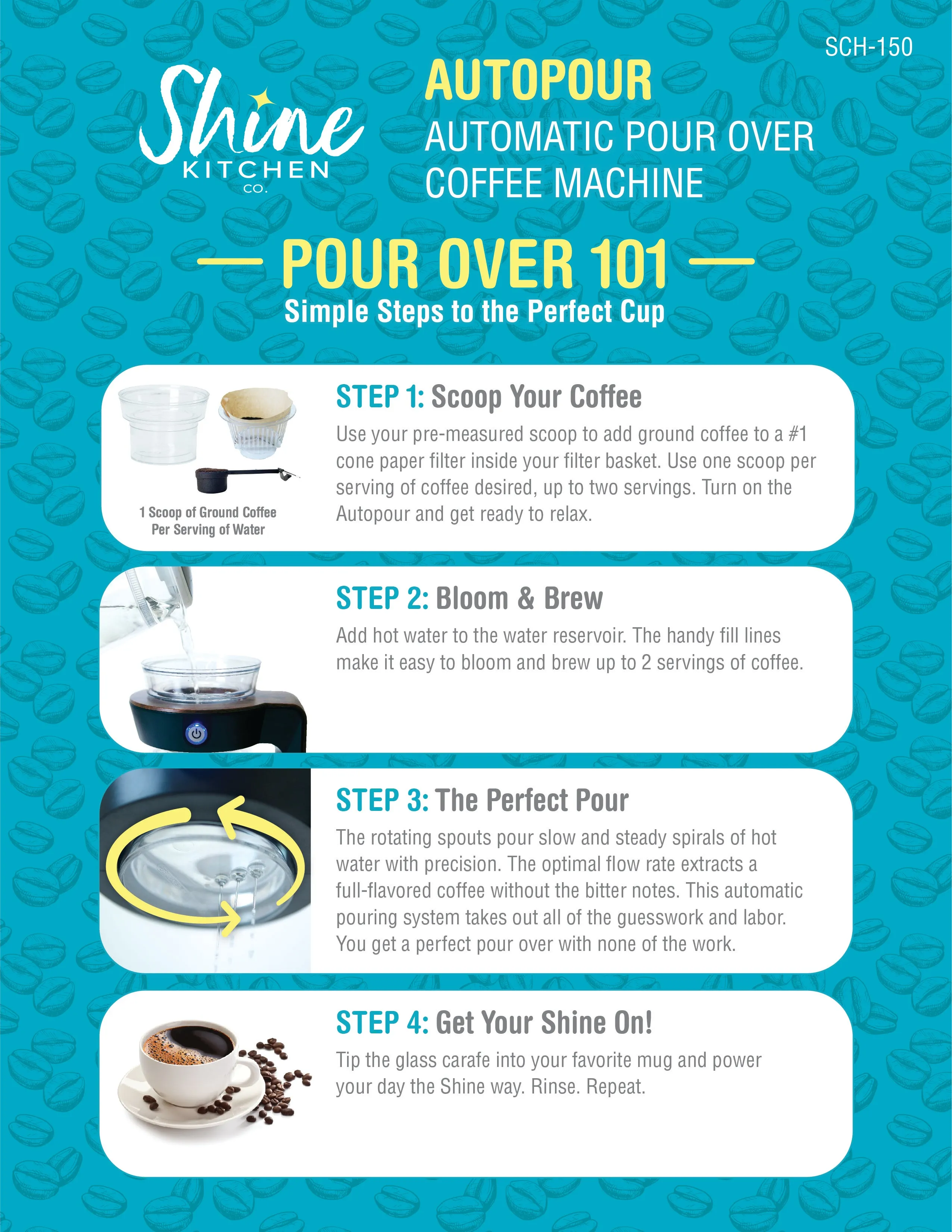 SCH-150

Shine KITCHEN CO.

AUTOPOUR
AUTOMATIC POUR OVER COFFEE MACHINE

— POUR OVER 101 —
Simple Steps to the Perfect Cup

1 Scoop of Ground Coffee Per Serving of Water

STEP 1: Scoop Your Coffee
Use your pre-measured scoop to add ground coffee to a #1 cone paper filter inside your filter basket. Use one scoop per serving of coffee desired, up to two servings. Turn on the Autopour and get ready to relax.

STEP 2: Bloom & Brew
Add hot water to the water reservoir. The handy fill lines make it easy to bloom and brew up to 2 servings of coffee.

STEP 3: The Perfect Pour
The rotating spouts pour slow and steady spirals of hot water with precision. The optimal flow rate extracts a full-flavored coffee without the bitter notes. This automatic pouring system takes out all of the guesswork and labor. You get a perfect pour over with none of the work.

STEP 4: Get Your Shine On!
Tip the glass carafe into your favorite mug and power your day the Shine way. Rinse. Repeat.